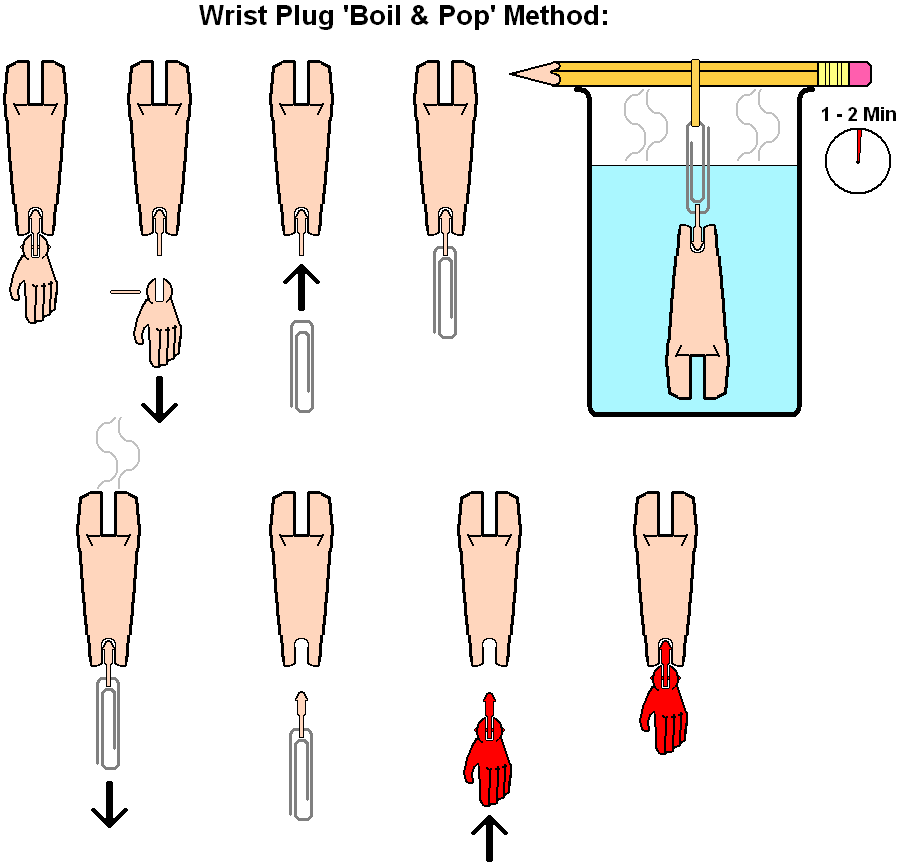 Wrist Plug 'Boil & Pop' Method:

1 - 2 Min